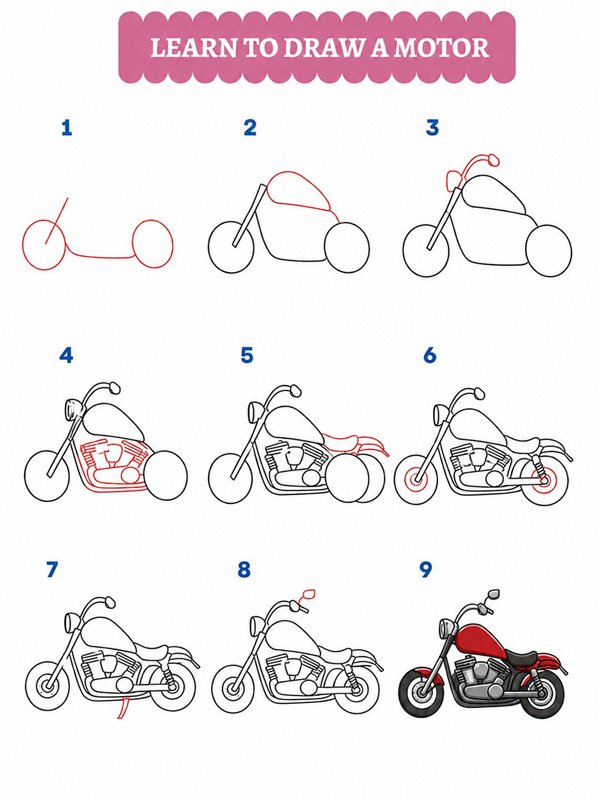 LEARN TO DRAW A MOTOR

1

2

3

4

5

6

7

8

9