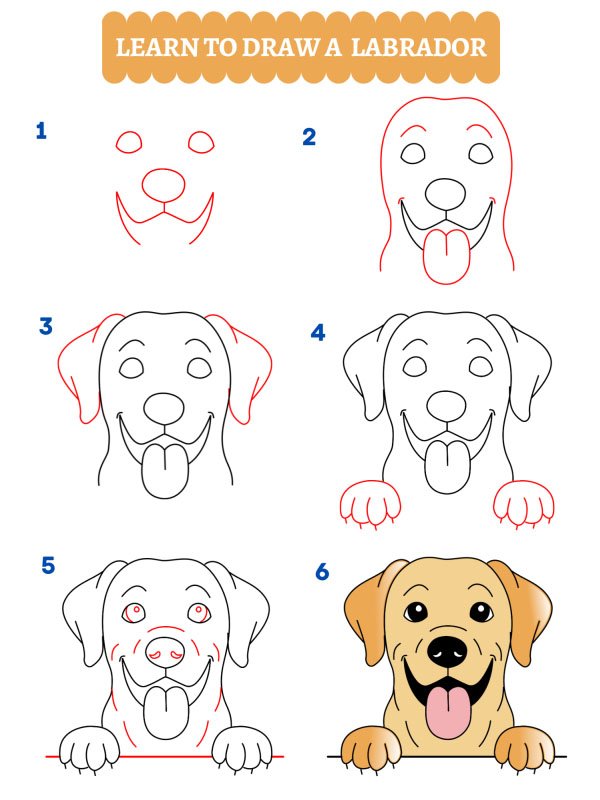 LEARN TO DRAW A LABRADOR

1

2

3

4

5

6