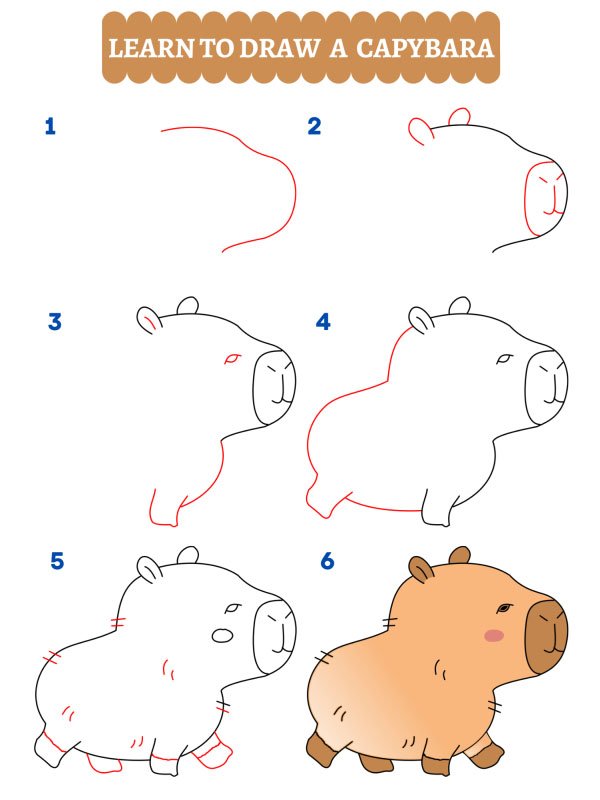 LEARN TO DRAW A CAPYBARA

1

2

3

4

5

6